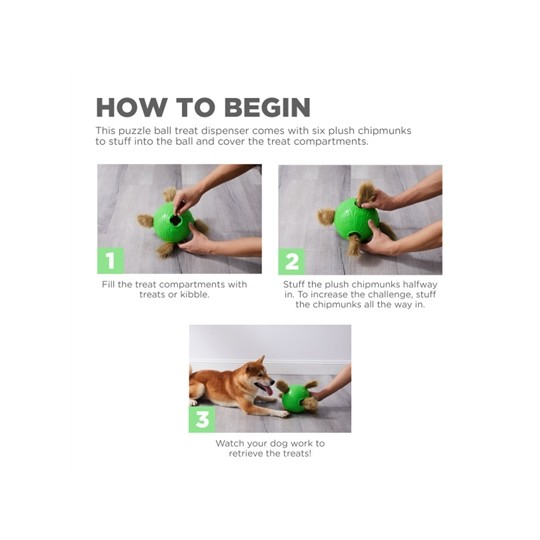 HOW TO BEGIN

This puzzle ball treat dispenser comes with six plush chipmunks to stuff into the ball and cover the treat compartments.

1

Fill the treat compartments with treats or kibble.

2

Stuff the plush chipmunks halfway in. To increase the challenge, stuff the chipmunks all the way in.

3

Watch your dog work to retrieve the treats!