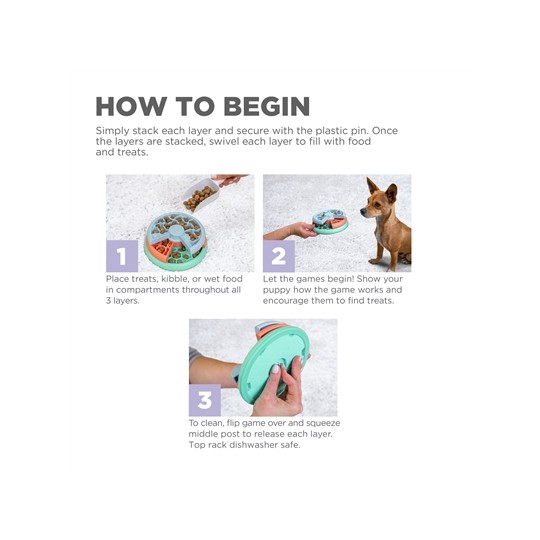 HOW TO BEGIN

Simply stack each layer and secure with the plastic pin. Once the layers are stacked, swivel each layer to fill with food and treats.

1

Place treats, kibble, or wet food in compartments throughout all 3 layers.

2

Let the games begin! Show your puppy how the game works and encourage them to find treats.

3

To clean, flip game over and squeeze middle post to release each layer. Top rack dishwasher safe.